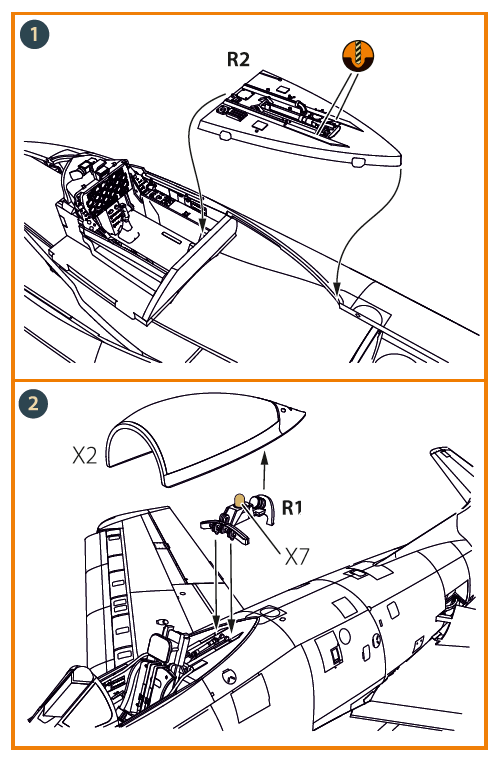 1

R2

2

X2

R1

X7