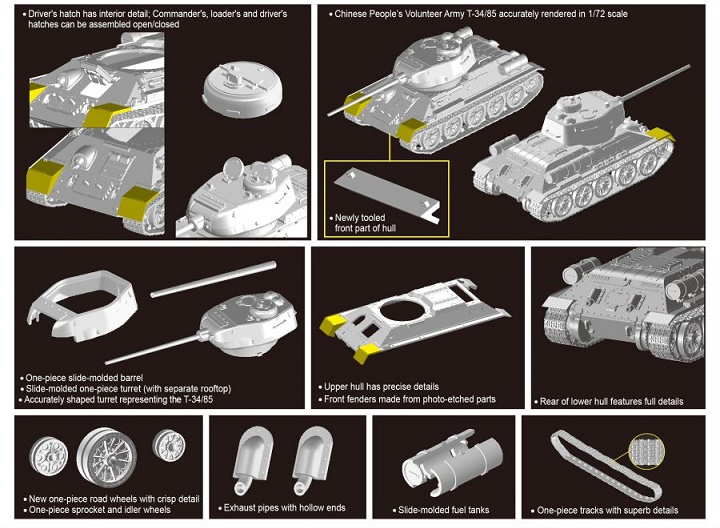 • Driver's hatch has interior detail; Commander's, loader's and driver's hatches can be assembled open/closed

• Chinese People's Volunteer Army T-34/85 accurately rendered in 1/72 scale

• Newly tooled front part of hull

• One-piece slide-molded barrel
• Slide-molded one-piece turret (with separate rooftop)
• Accurately shaped turret representing the T-34/85

• Upper hull has precise details
• Front fenders made from photo-etched parts

• Rear of lower hull features full details

• New one-piece road wheels with crisp detail
• One-piece sprocket and idler wheels

• Exhaust pipes with hollow ends

• Slide-molded fuel tanks

• One-piece tracks with superb details